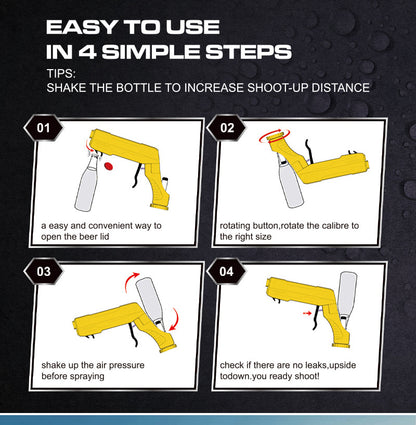 EASY TO USE
IN 4 SIMPLE STEPS

TIPS:
SHAKE THE BOTTLE TO INCREASE SHOOT-UP DISTANCE

01

a easy and convenient way to open the beer lid

02

rotating button,rotate the calibre to the right size

03

shake up the air pressure before spraying

04

check if there are no leaks,upside todown.you ready shoot!