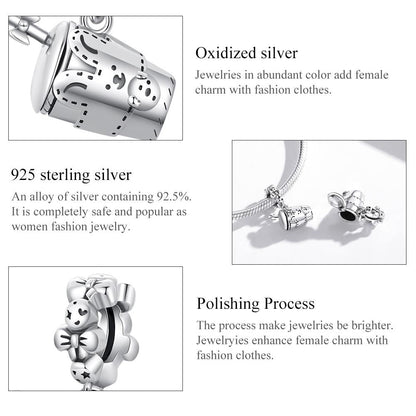 Oxidized silver

Jewelries in abundant color add female charm with fashion clothes.

925 sterling silver

An alloy of silver containing 92.5%. It is completely safe and popular as women fashion jewelry.

Polishing Process

The process make jewelries be brighter. Jewelryies enhance female charm with fashion clothes.