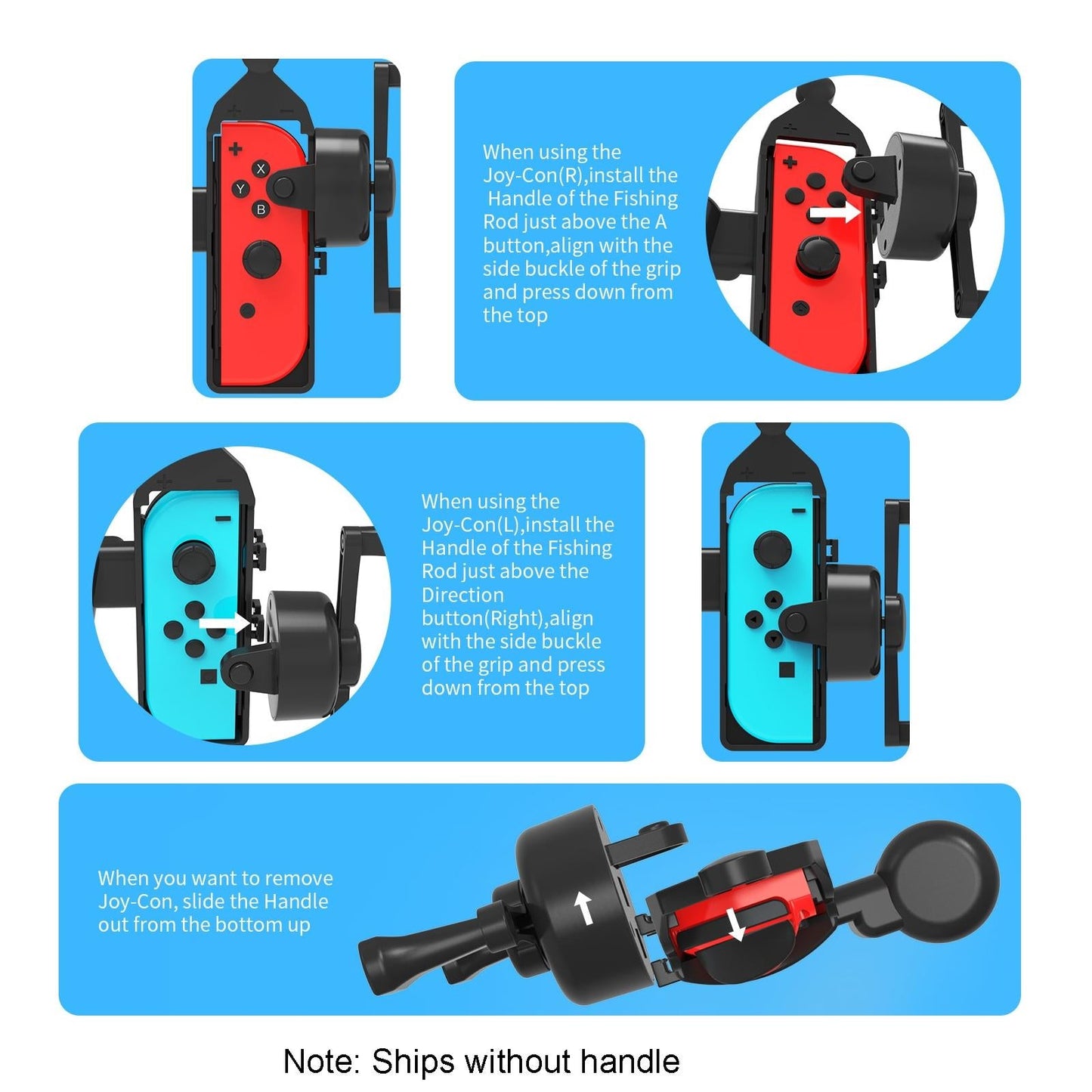 X
Y
B

When using the Joy-Con(R),install the Handle of the Fishing Rod just above the A button,align with the side buckle of the grip and press down from the top

When using the Joy-Con(L),install the Handle of the Fishing Rod just above the Direction button(Right),align with the side buckle of the grip and press down from the top

When you want to remove Joy-Con, slide the Handle out from the bottom up

Note: Ships without handle