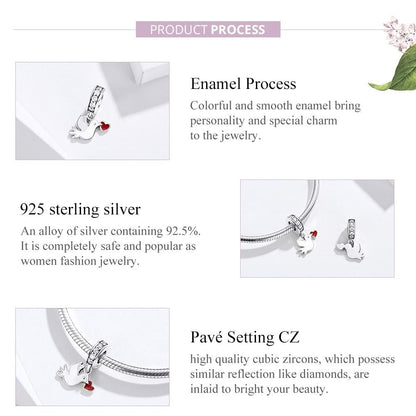 PRODUCT PROCESS

Enamel Process

Colorful and smooth enamel bring personality and special charm to the jewelry.

925 sterling silver

An alloy of silver containing 92.5%. It is completely safe and popular as women fashion jewelry.

Pavé Setting CZ

high quality cubic zircons, which possess similar reflection like diamonds, are inlaid to bright your beauty.