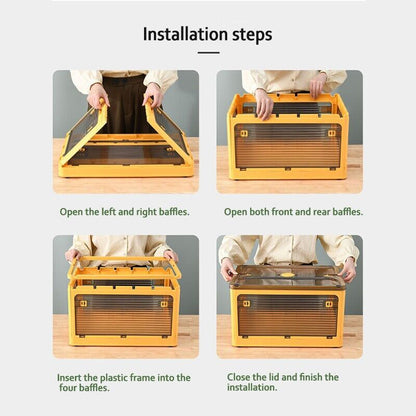 Installation steps

Open the left and right baffles.

Open both front and rear baffles.

Insert the plastic frame into the four baffles.

Close the lid and finish the installation.