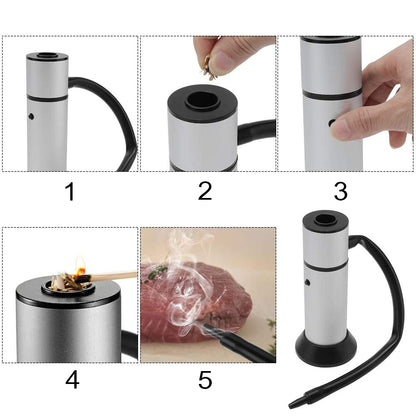 1

2

3

4

5