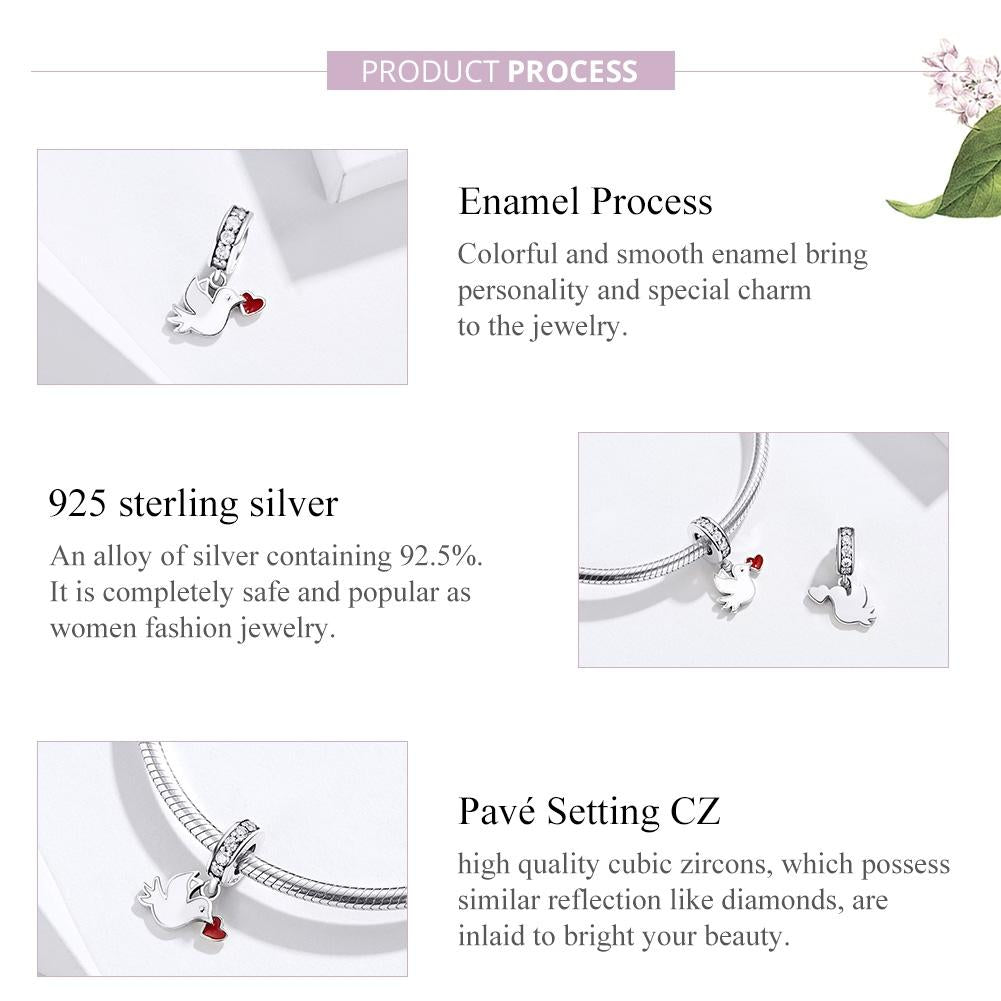 PRODUCT PROCESS

Enamel Process
Colorful and smooth enamel bring personality and special charm to the jewelry.

925 sterling silver
An alloy of silver containing 92.5%. It is completely safe and popular as women fashion jewelry.

Pavé Setting CZ
high quality cubic zircons, which possess similar reflection like diamonds, are inlaid to bright your beauty.