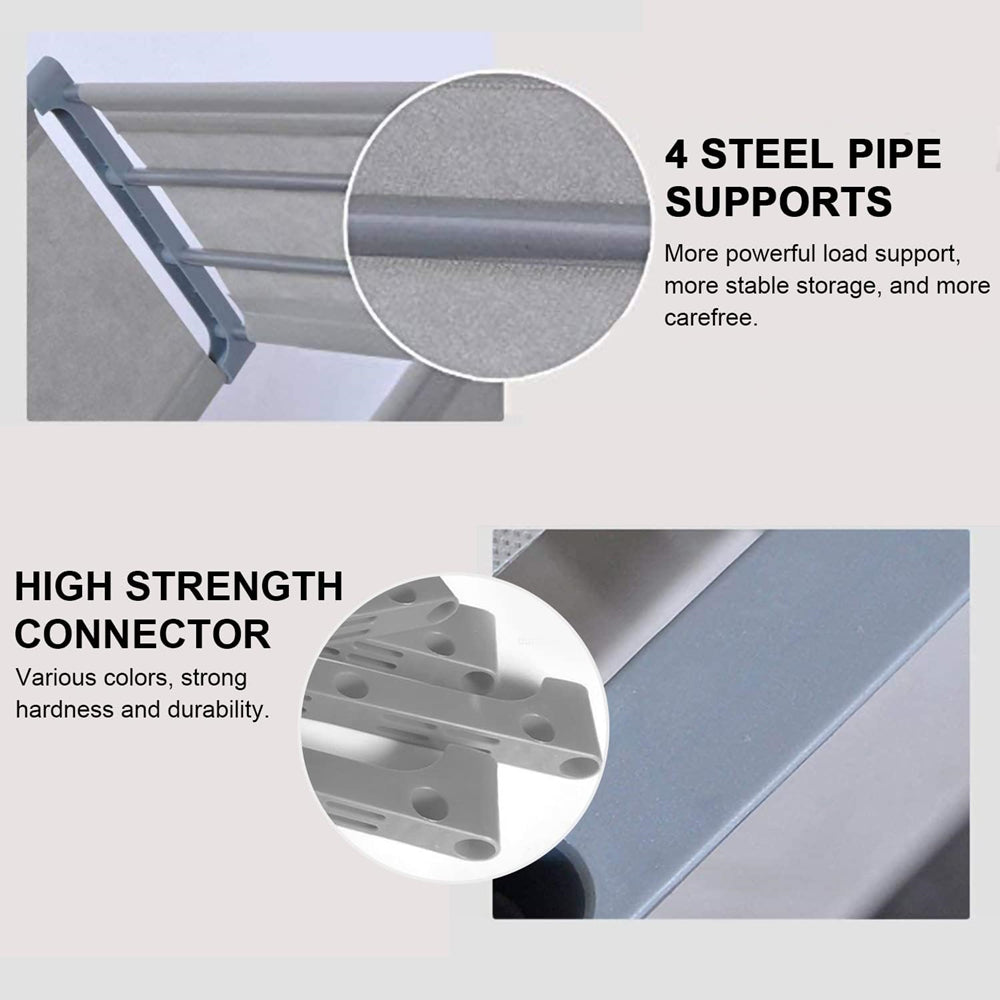 4 STEEL PIPE SUPPORTS

More powerful load support, more stable storage, and more carefree.

HIGH STRENGTH CONNECTOR

Various colors, strong hardness and durability.